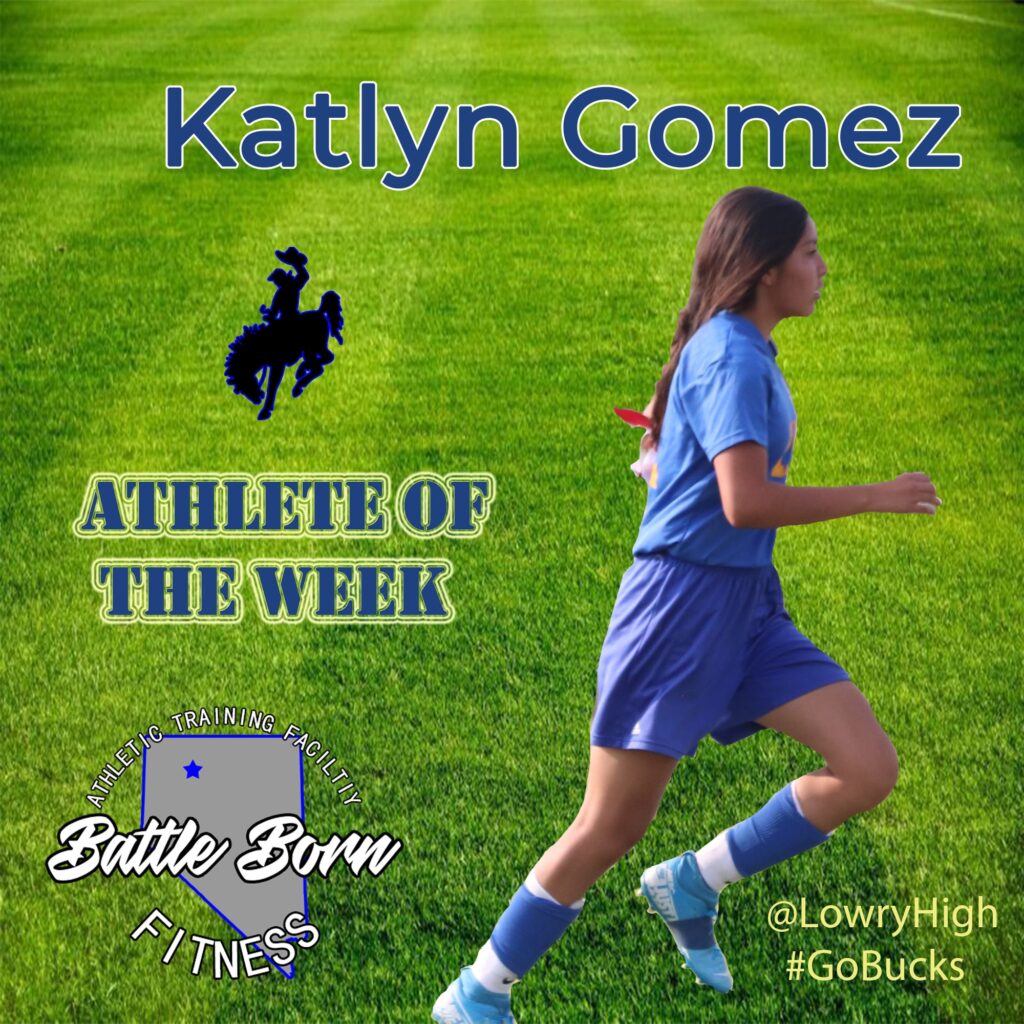 Katlyn Gomez

ATHLETE OF THE WEEK

ATHLETIC TRAINING FACILTIY
Battle Born
FITNESS

@LowryHigh
#GoBucks